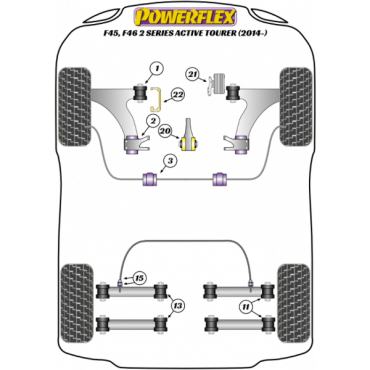 POWERFLEX
F45, F46 2 SERIES ACTIVE TOURER (2014-)

1
21
22
2
20
3
15
13
11