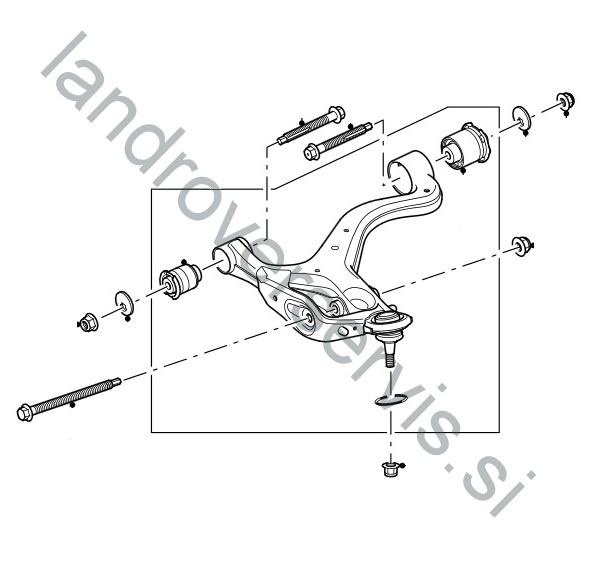 landroverservis.si