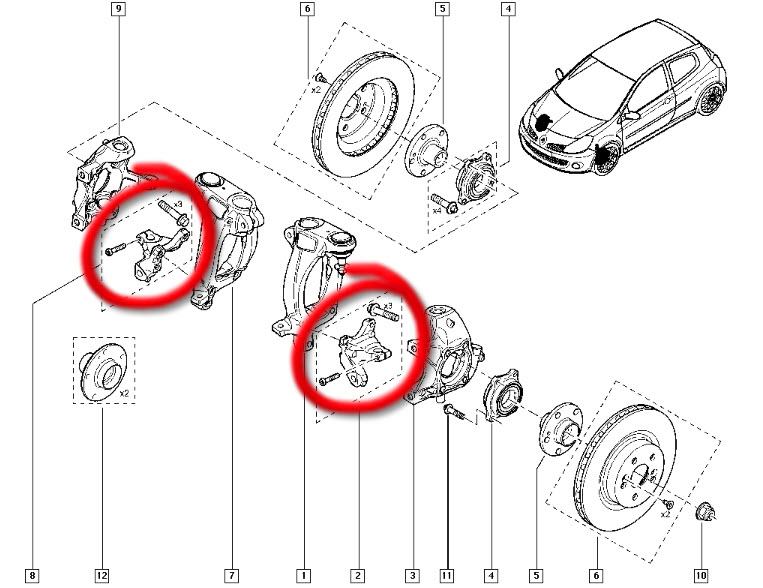 9
6
5
4
x2
x4
x3
x3
x2
x2
8
12
7
1
2
3
11
4
5
6
10