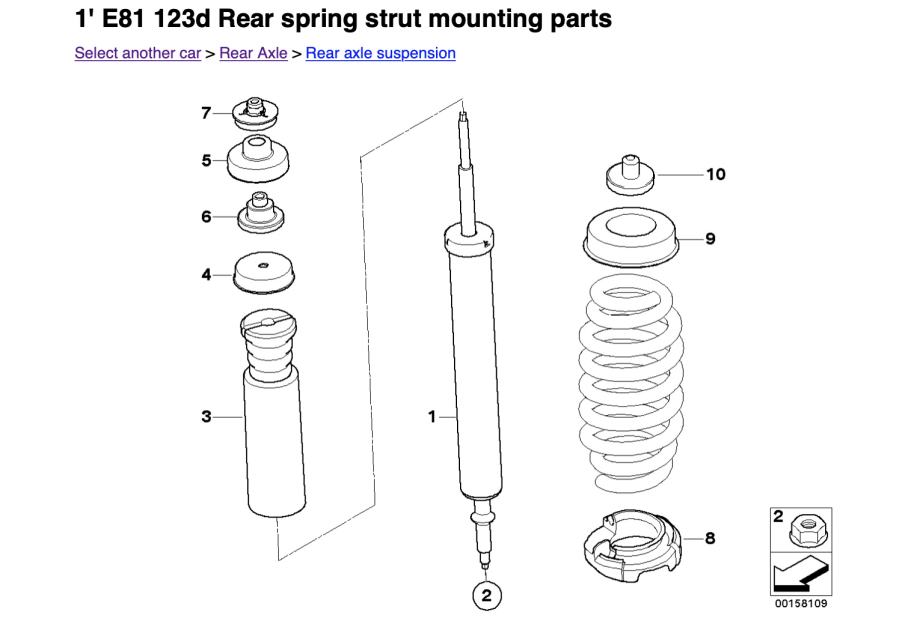 1' E81 123d Rear spring strut mounting parts

Select another car > Rear Axle > Rear axle suspension

7
5
6
4
3
1
2
10
9
8
2
00158109