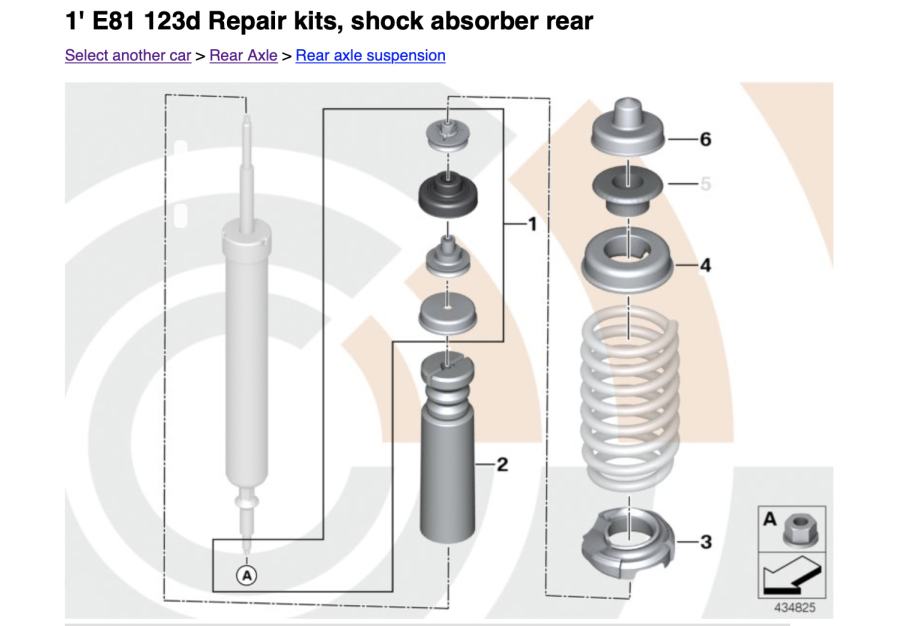 1' E81 123d Repair kits, shock absorber rear

Select another car > Rear Axle > Rear axle suspension

6
5
1
4
2
3
A
A
434825