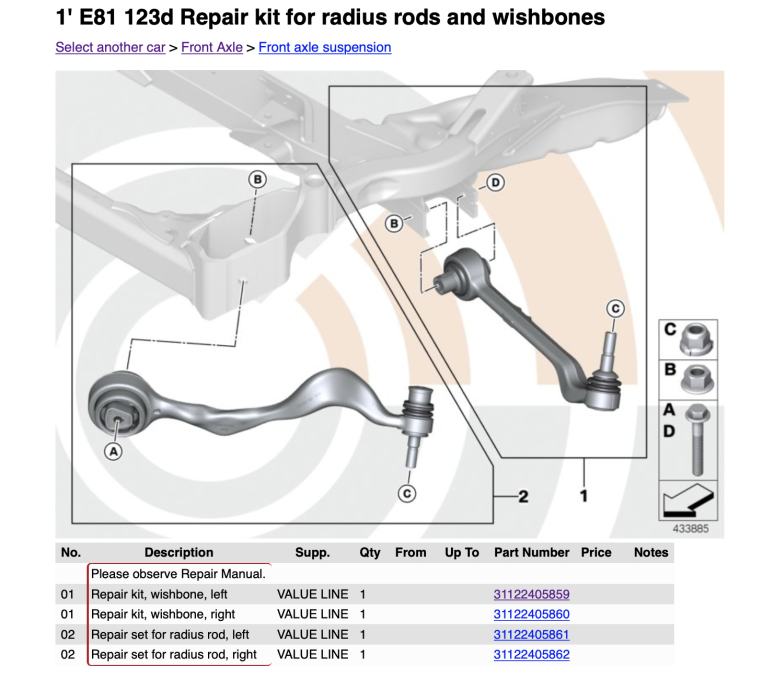 1' E81 123d Repair kit for radius rods and wishbones

Select another car > Front Axle > Front axle suspension

B
D
B
C
A
C
2
1
C
B
A
D
433885

| No. | Description | Supp. | Qty | From | Up To | Part Number | Price | Notes |
|---|---|---|---|---|---|---|---|---|
| | Please observe Repair Manual. | | | | | | | |
| 01 | Repair kit, wishbone, left | VALUE LINE | 1 | | | 31122405859 | | |
| 01 | Repair kit, wishbone, right | VALUE LINE | 1 | | | 31122405860 | | |
| 02 | Repair set for radius rod, left | VALUE LINE | 1 | | | 31122405861 | | |
| 02 | Repair set for radius rod, right | VALUE LINE | 1 | | | 31122405862 | | |