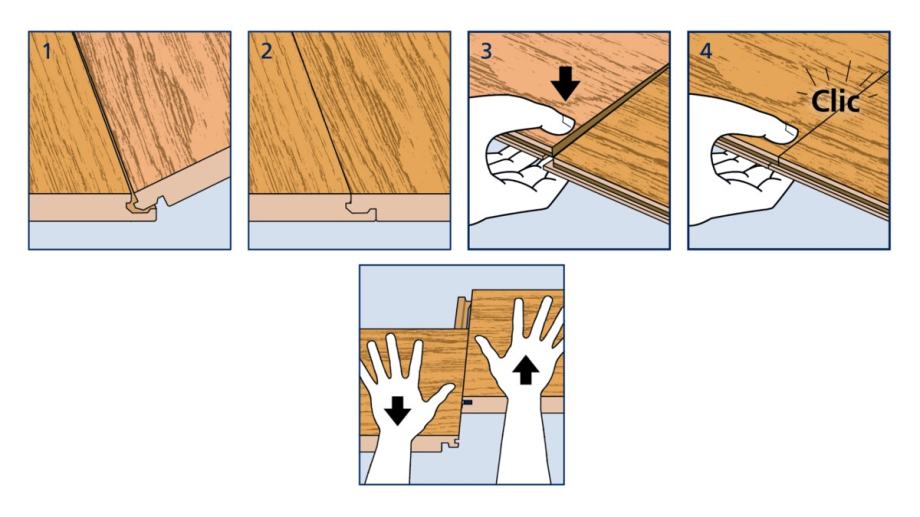 1

2

3

4

Clic