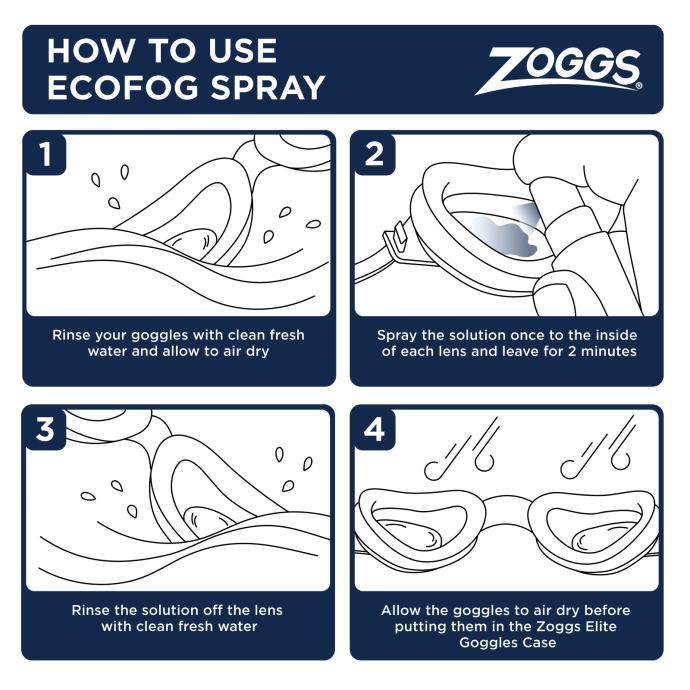 HOW TO USE ECOFOG SPRAY

ZOGGS®

1

Rinse your goggles with clean fresh water and allow to air dry

2

Spray the solution once to the inside of each lens and leave for 2 minutes

3

Rinse the solution off the lens with clean fresh water

4

Allow the goggles to air dry before putting them in the Zoggs Elite Goggles Case