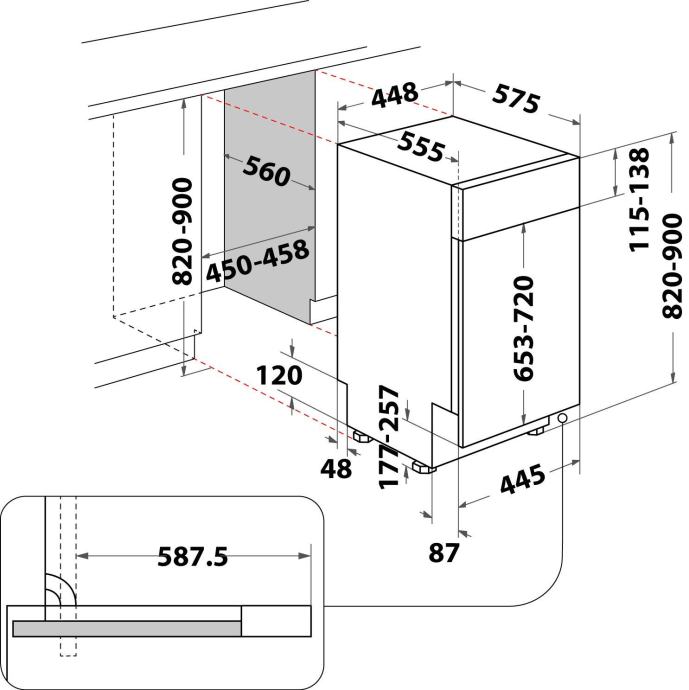 448
575
555
560
820-900
450-458
115-138
820-900
653-720
120
177-257
48
445
87
587.5