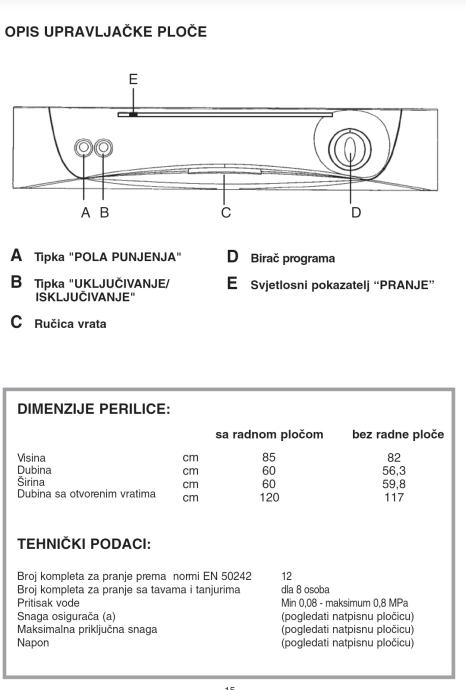 OPIS UPRAVLJAČKE PLOČE

E

A B C D

A Tipka "POLA PUNJENJA"

B Tipka "UKLJUČIVANJE/ ISKLJUČIVANJE"

C Ručica vrata

D Birač programa

E Svjetlosni pokazatelj "PRANJE"

DIMENZIJE PERILICE:

| | | sa radnom pločom | bez radne ploče |
|---|---|---|---|
| Visina | cm | 85 | 82 |
| Dubina | cm | 60 | 56,3 |
| Širina | cm | 60 | 59,8 |
| Dubina sa otvorenim vratima | cm | 120 | 117 |

TEHNIČKI PODACI:

| | |
|---|---|
| Broj kompleta za pranje prema normi EN 50242 | 12 |
| Broj kompleta za pranje sa tavama i tanjurima | dla 8 osoba |
| Pritisak vode | Min 0,08 - maksimum 0,8 MPa |
| Snaga osigurača (a) | (pogledati natpisnu pločicu) |
| Maksimalna priključna snaga | (pogledati natpisnu pločicu) |
| Napon | (pogledati natpisnu pločicu) |

15