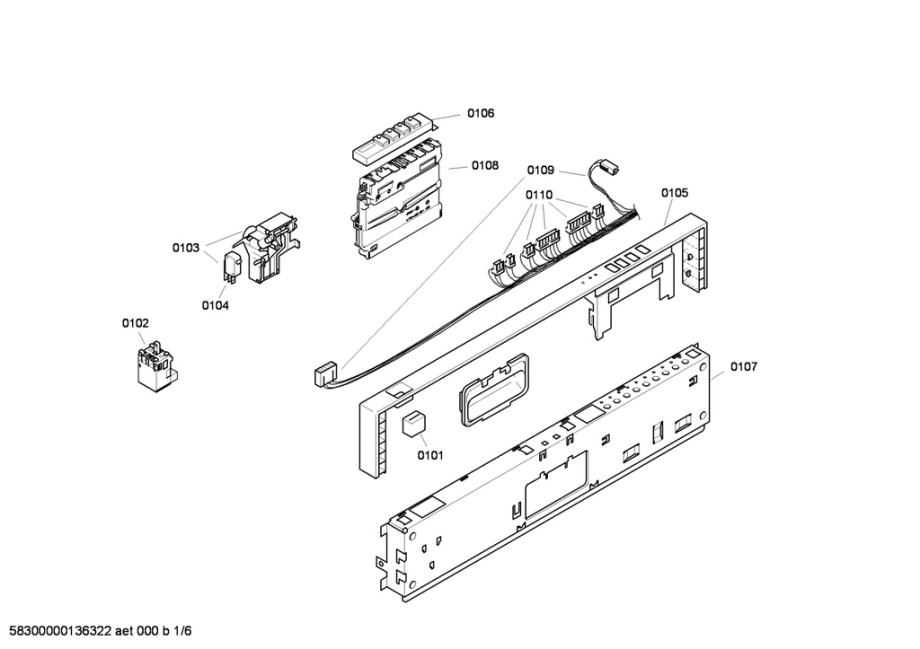 0106

0108

0109

0110

0105

0103

0104

0102

0107

0101

58300000136322 aet 000 b 1/6