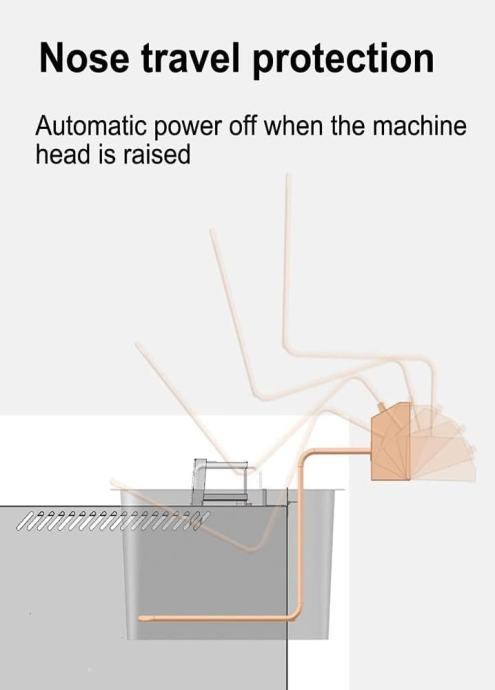 Nose travel protection

Automatic power off when the machine head is raised