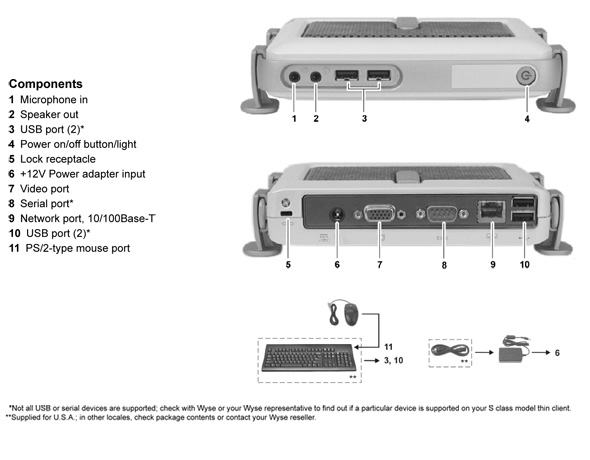 Components
1 Microphone in
2 Speaker out
3 USB port (2)*
4 Power on/off button/light
5 Lock receptacle
6 +12V Power adapter input
7 Video port
8 Serial port*
9 Network port, 10/100Base-T
10 USB port (2)*
11 PS/2-type mouse port

1 2 3 4

5 6 7 8 9 10

11
3, 10
**
**
6

*Not all USB or serial devices are supported; check with Wyse or your Wyse representative to find out if a particular device is supported on your S class model thin client.
**Supplied for U.S.A.; in other locales, check package contents or contact your Wyse reseller.