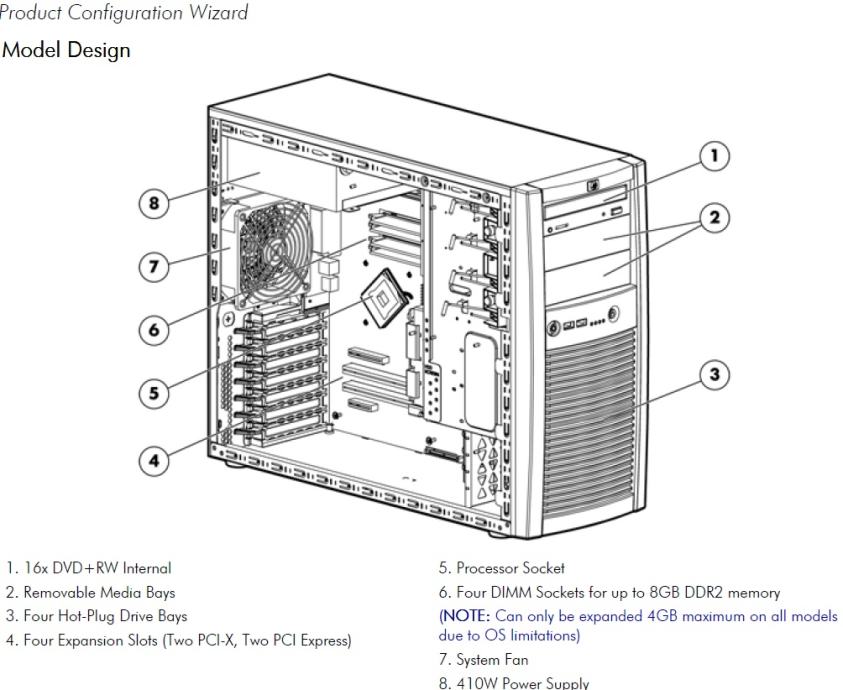 Product Configuration Wizard

Model Design

8

7

6

5

4

1

2

3

1. 16x DVD+RW Internal
2. Removable Media Bays
3. Four Hot-Plug Drive Bays
4. Four Expansion Slots (Two PCI-X, Two PCI Express)

5. Processor Socket
6. Four DIMM Sockets for up to 8GB DDR2 memory
(NOTE: Can only be expanded 4GB maximum on all models due to OS limitations)
7. System Fan
8. 410W Power Supply