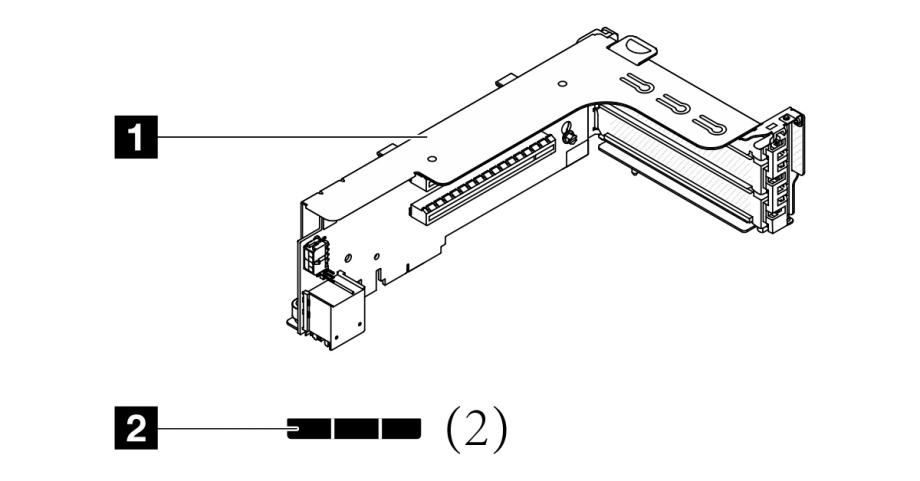 1

2

(2)