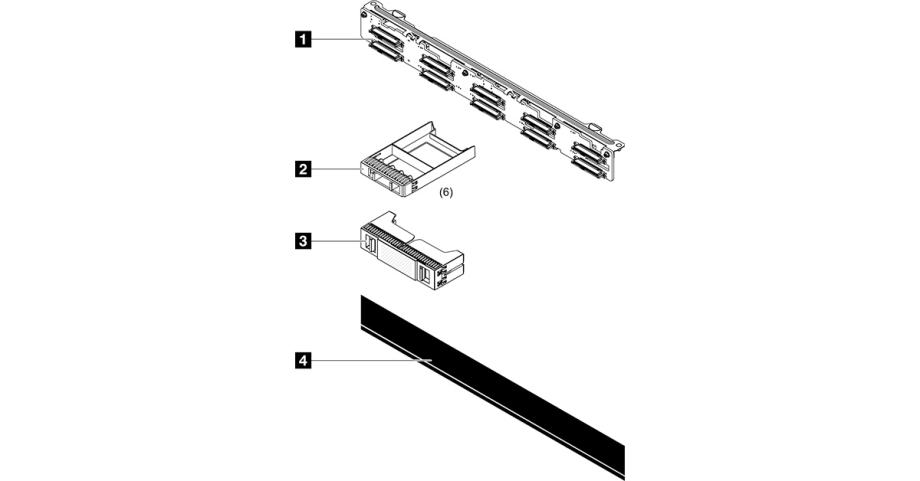 1

2

(6)

3

4