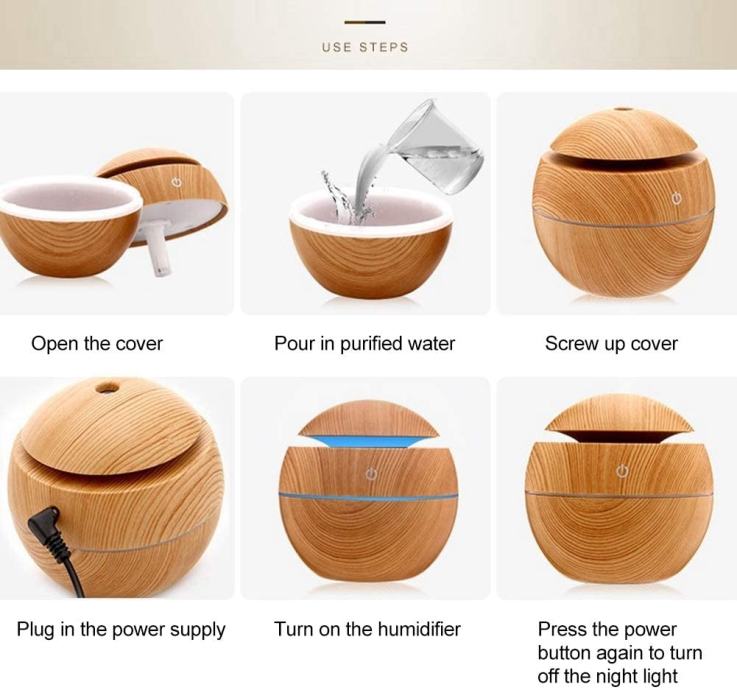 USE STEPS

Open the cover

Pour in purified water

Screw up cover

Plug in the power supply

Turn on the humidifier

Press the power button again to turn off the night light