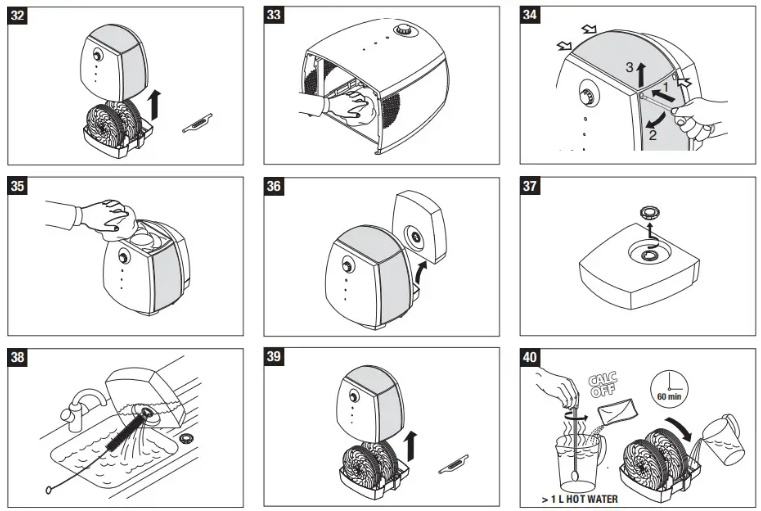 32

33

34

3

1

2

35

36

37

38

39

40

CALC OFF

60 min

> 1 L HOT WATER