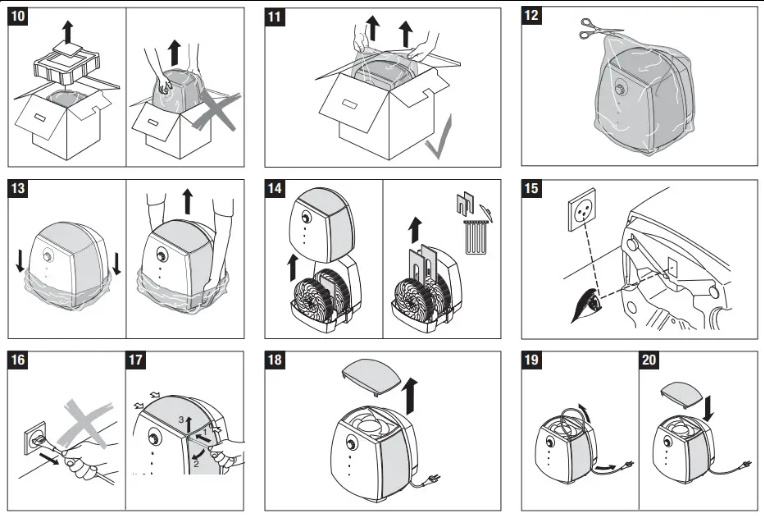 10

11

12

13

14

15

16

17

3

1

2

18

19

20