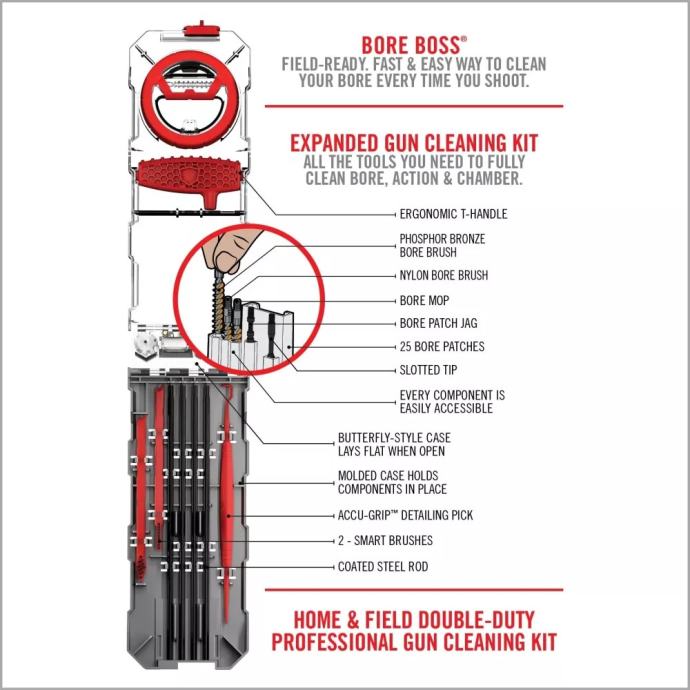 BORE BOSS®
FIELD-READY. FAST & EASY WAY TO CLEAN YOUR BORE EVERY TIME YOU SHOOT.

EXPANDED GUN CLEANING KIT
ALL THE TOOLS YOU NEED TO FULLY CLEAN BORE, ACTION & CHAMBER.

ERGONOMIC T-HANDLE

PHOSPHOR BRONZE BORE BRUSH

NYLON BORE BRUSH

BORE MOP

BORE PATCH JAG

25 BORE PATCHES

SLOTTED TIP

EVERY COMPONENT IS EASILY ACCESSIBLE

BUTTERFLY-STYLE CASE LAYS FLAT WHEN OPEN

MOLDED CASE HOLDS COMPONENTS IN PLACE

ACCU-GRIP™ DETAILING PICK

2 - SMART BRUSHES

COATED STEEL ROD

HOME & FIELD DOUBLE-DUTY PROFESSIONAL GUN CLEANING KIT