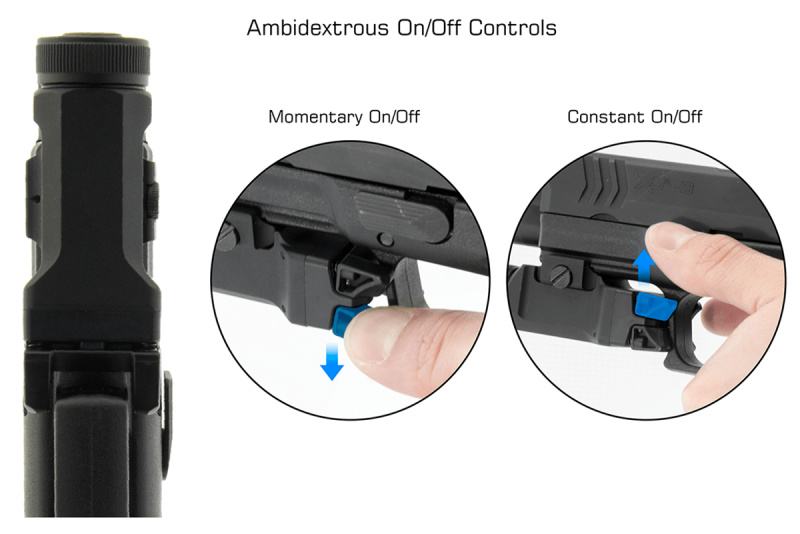 Ambidextrous On/Off Controls

Momentary On/Off

Constant On/Off