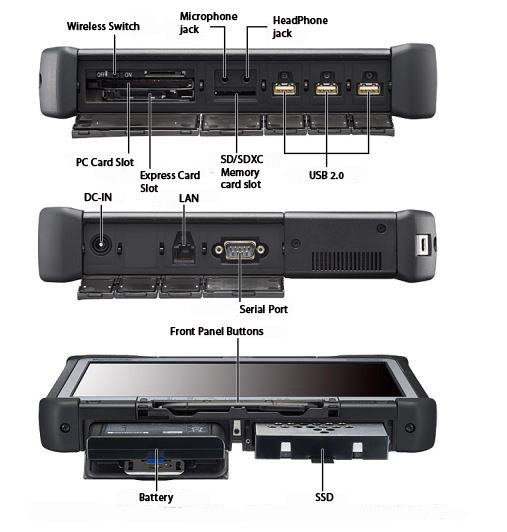 Wireless Switch

Microphone jack

HeadPhone jack

OFF ON

PC Card Slot

Express Card Slot

SD/SDXC Memory card slot

USB 2.0

DC-IN

LAN

Serial Port

Front Panel Buttons

Battery

SSD