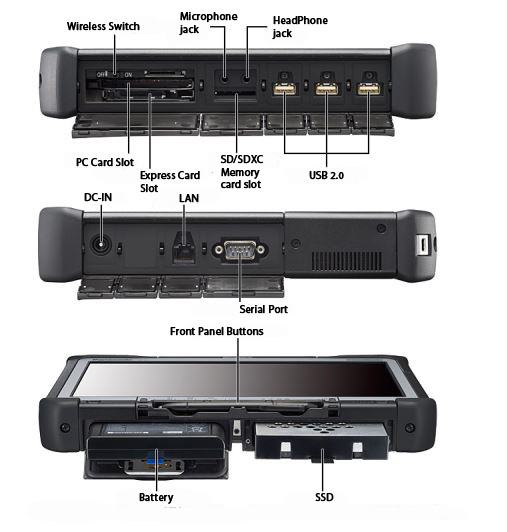 Wireless Switch

Microphone jack

HeadPhone jack

OFF ON

PC Card Slot

Express Card Slot

SD/SDXC Memory card slot

USB 2.0

DC-IN

LAN

Serial Port

Front Panel Buttons

Battery

SSD