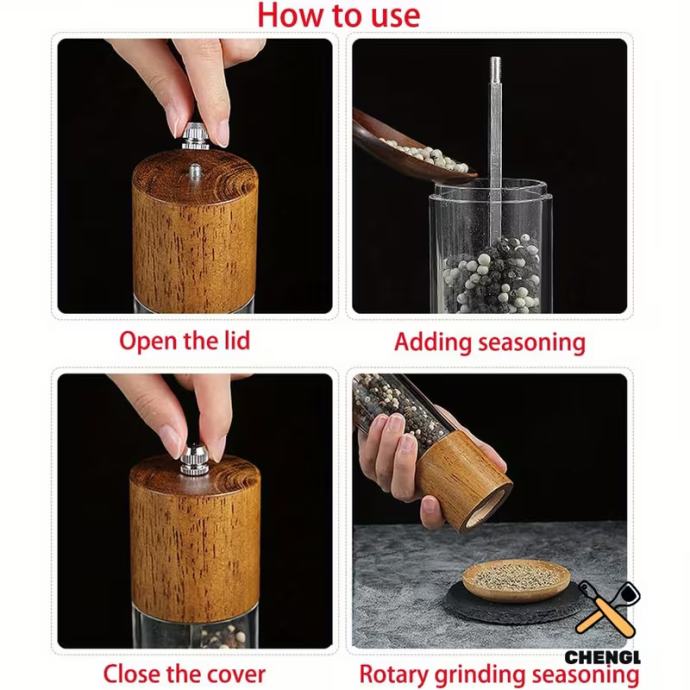 How to use

Open the lid

Adding seasoning

Close the cover

Rotary grinding seasoning

CHENGL