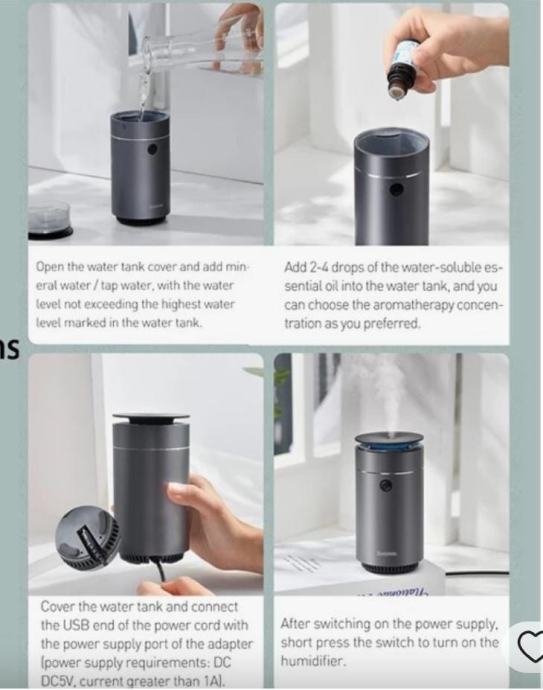 Open the water tank cover and add mineral water / tap water, with the water level not exceeding the highest water level marked in the water tank.

Add 2-4 drops of the water-soluble essential oil into the water tank, and you can choose the aromatherapy concentration as you preferred.

ns

Cover the water tank and connect the USB end of the power cord with the power supply port of the adapter (power supply requirements: DC DC5V, current greater than 1A).

After switching on the power supply, short press the switch to turn on the humidifier.