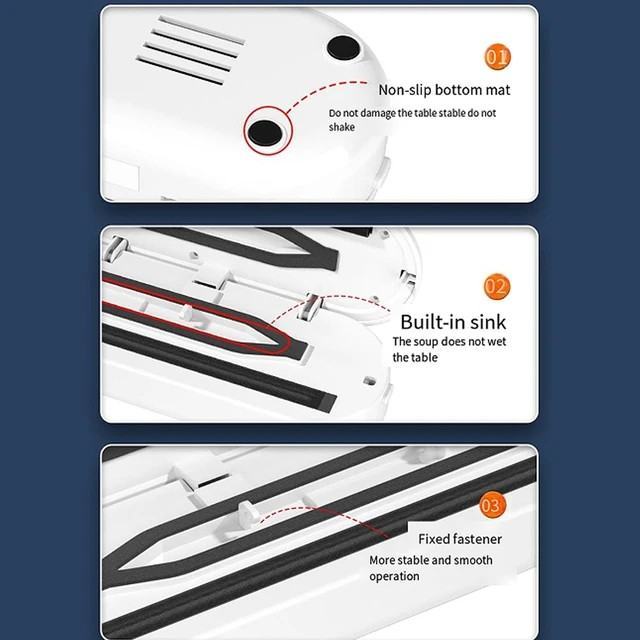 01

Non-slip bottom mat

Do not damage the table stable do not shake

02

Built-in sink

The soup does not wet the table

03

Fixed fastener

More stable and smooth operation