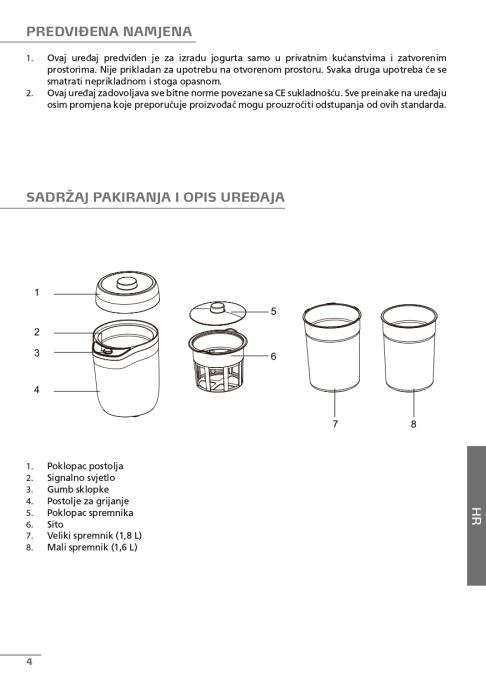 PREDVIĐENA NAMJENA

1. Ovaj uređaj predviđen je za izradu jogurta samo u privatnim kućanstvima i zatvorenim prostorima. Nije prikladan za upotrebu na otvorenom prostoru. Svaka druga upotreba će se smatrati neprikladnom i stoga opasnom.
2. Ovaj uređaj zadovoljava sve bitne norme povezane sa CE sukladnošću. Sve preinake na uređaju osim promjena koje preporučuje proizvođač mogu prouzročiti odstupanja od ovih standarda.

SADRŽAJ PAKIRANJA I OPIS UREĐAJA

1
2
3
4
5
6
7
8

1. Poklopac postolja
2. Signalno svjetlo
3. Gumb sklopke
4. Postolje za grijanje
5. Poklopac spremnika
6. Sito
7. Veliki spremnik (1,8 L)
8. Mali spremnik (1,6 L)

HR

4