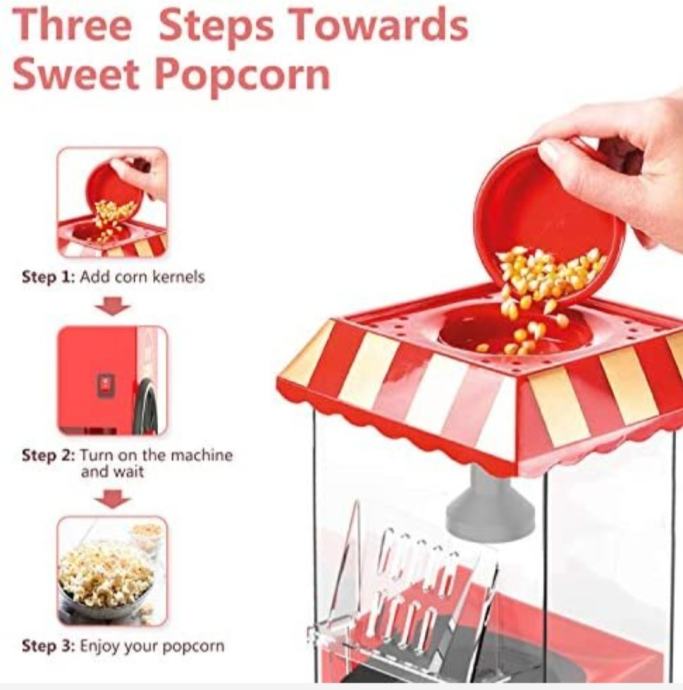 Three Steps Towards Sweet Popcorn

Step 1: Add corn kernels

Step 2: Turn on the machine and wait

Step 3: Enjoy your popcorn