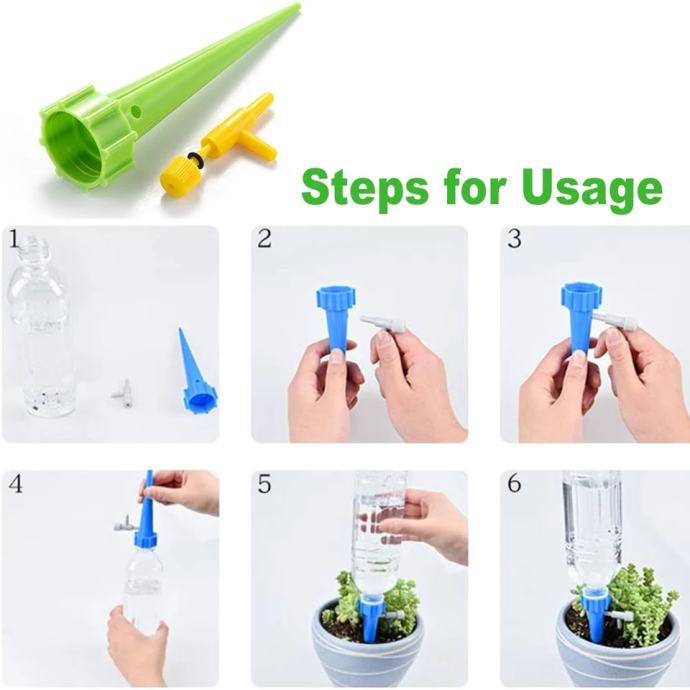 Steps for Usage

1

2

3

4

5

6