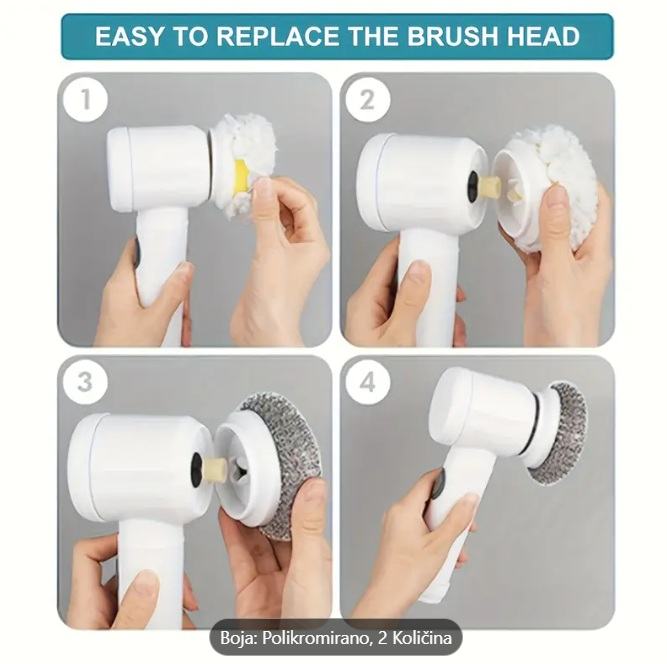 EASY TO REPLACE THE BRUSH HEAD

1

2

3

4

Boja: Polikromirano, 2 Količina