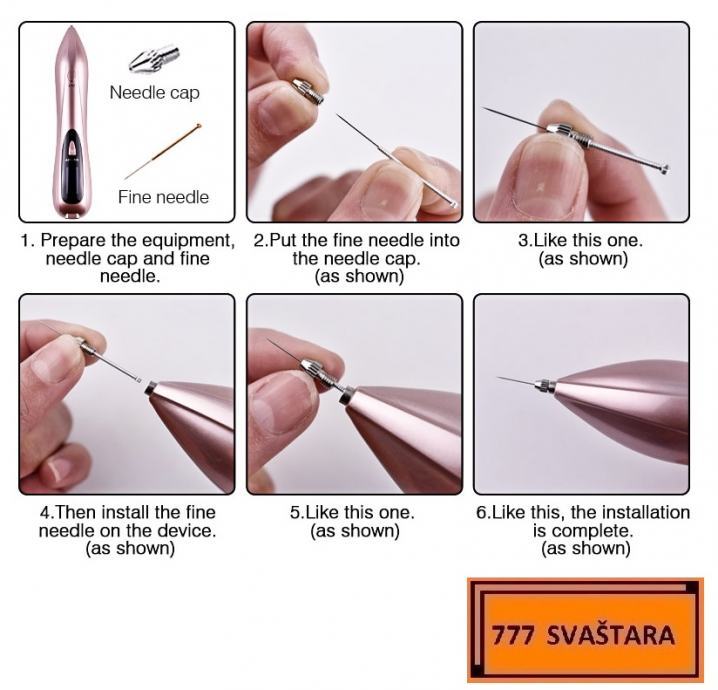 Needle cap

Fine needle

1. Prepare the equipment, needle cap and fine needle.

2.Put the fine needle into the needle cap. (as shown)

3.Like this one. (as shown)

4.Then install the fine needle on the device. (as shown)

5.Like this one. (as shown)

6.Like this, the installation is complete. (as shown)

777 SVAŠTARA