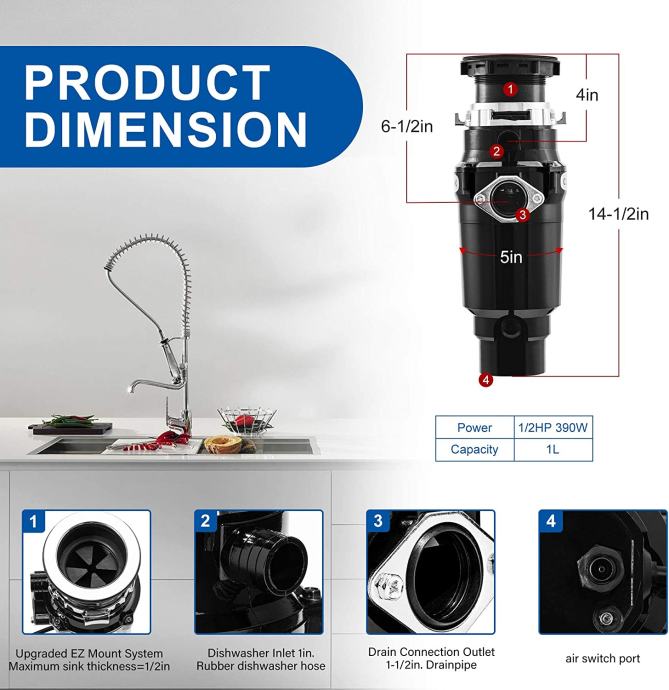 PRODUCT DIMENSION

1
4in
6-1/2in
2
3
14-1/2in
5in
4

| Power | 1/2HP 390W |
|---|---|
| Capacity | 1L |

1
Upgraded EZ Mount System
Maximum sink thickness=1/2in

2
Dishwasher Inlet 1in.
Rubber dishwasher hose

3
Drain Connection Outlet
1-1/2in. Drainpipe

4
air switch port