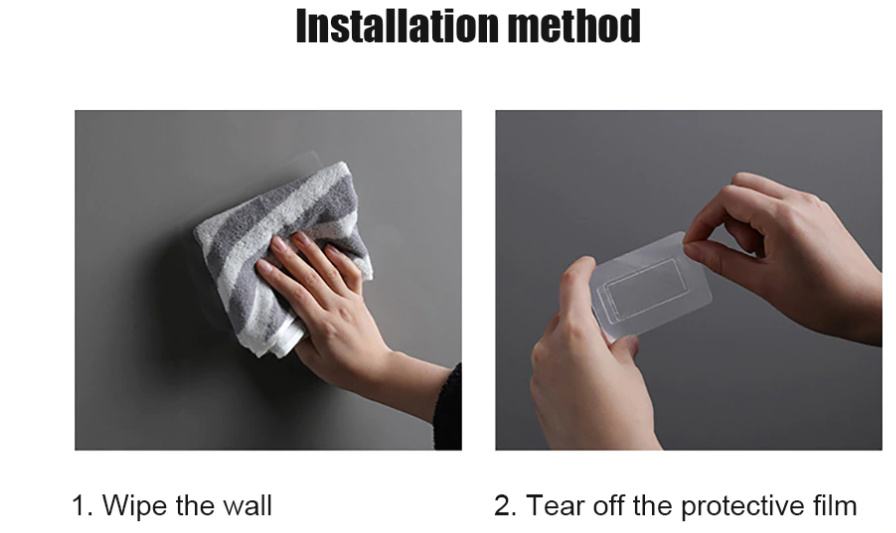 Installation method

1. Wipe the wall

2. Tear off the protective film