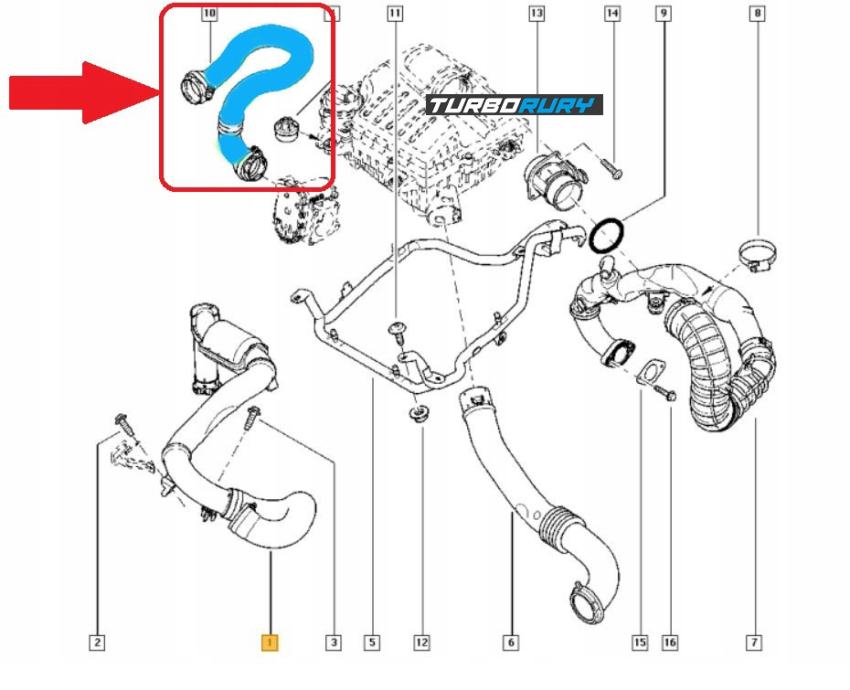 10
11
13
14
9
8
TURBORURY
2
1
3
5
12
6
15
16
7