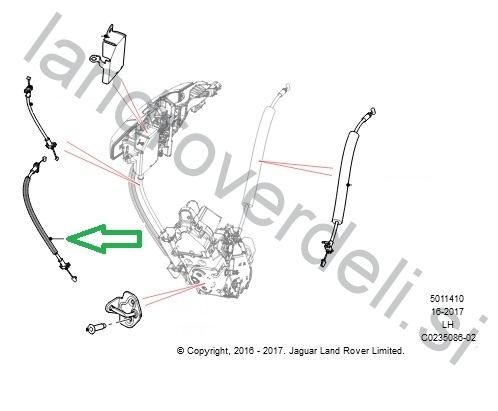 landroverdeli.si

5011410
16-2017
LH
C0235086-02

© Copyright, 2016 - 2017. Jaguar Land Rover Limited.