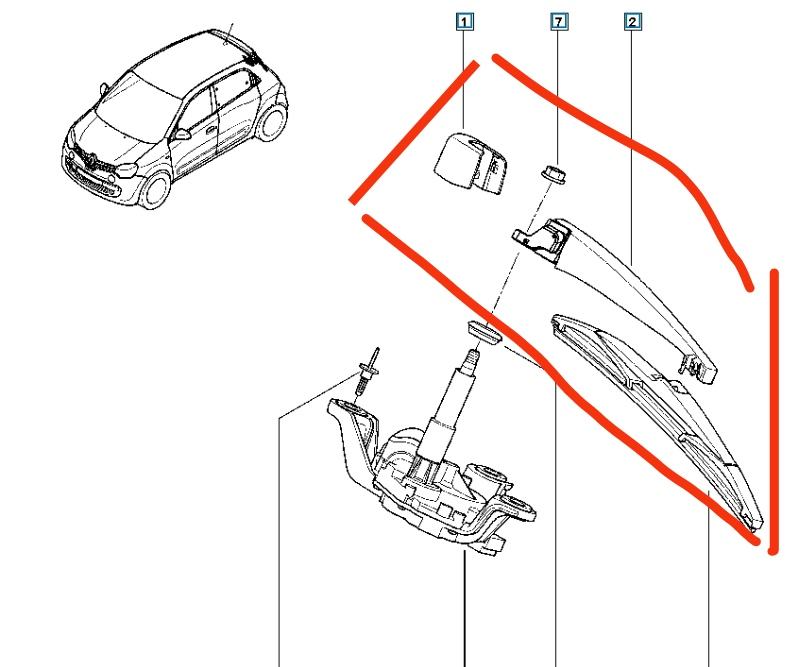 1
7
2