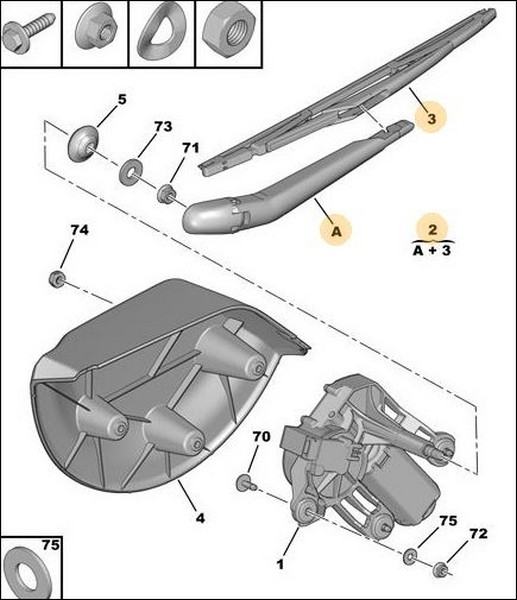 5
73
71
3
A
2
A + 3
74
70
4
1
75
72
75