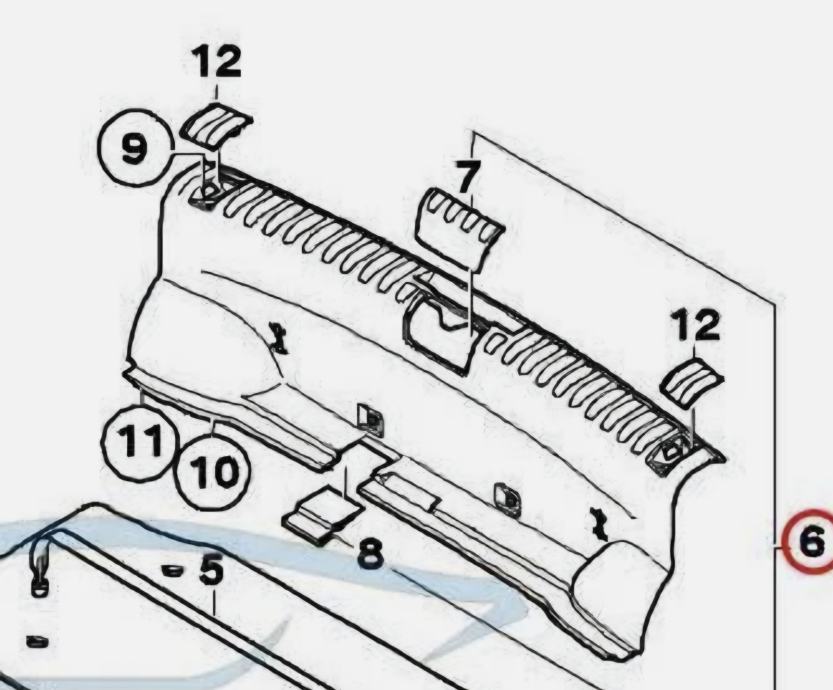 12
9
7
12
11
10
8
5
6