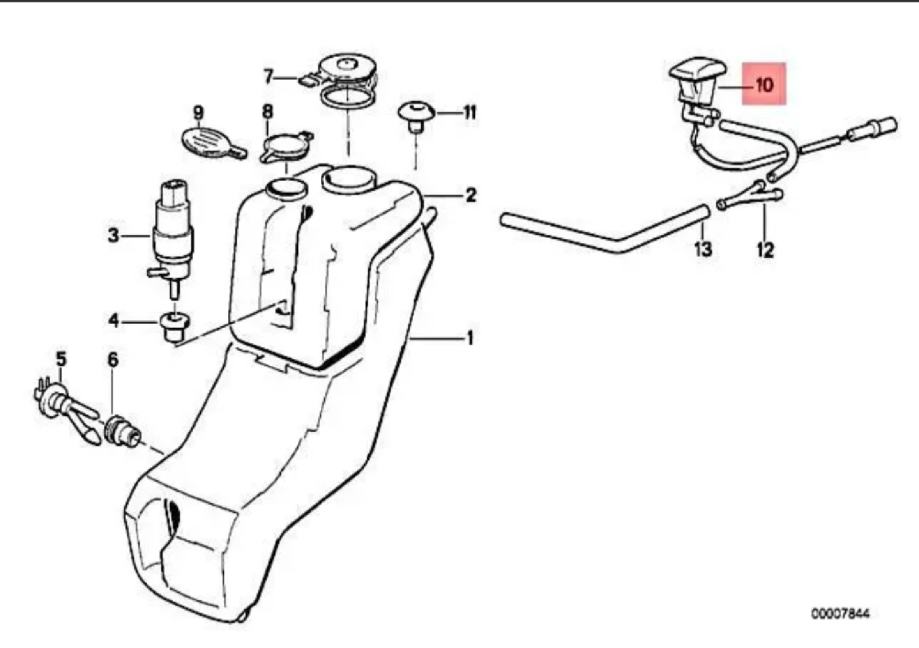 7
10
9
8
11
2
3
13
12
4
1
5
6
00007844