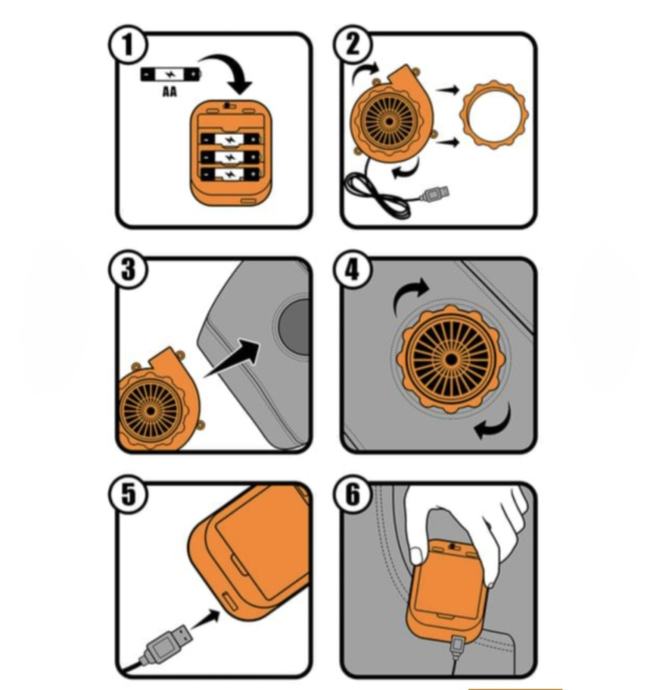 1

AA

2

3

4

5

6