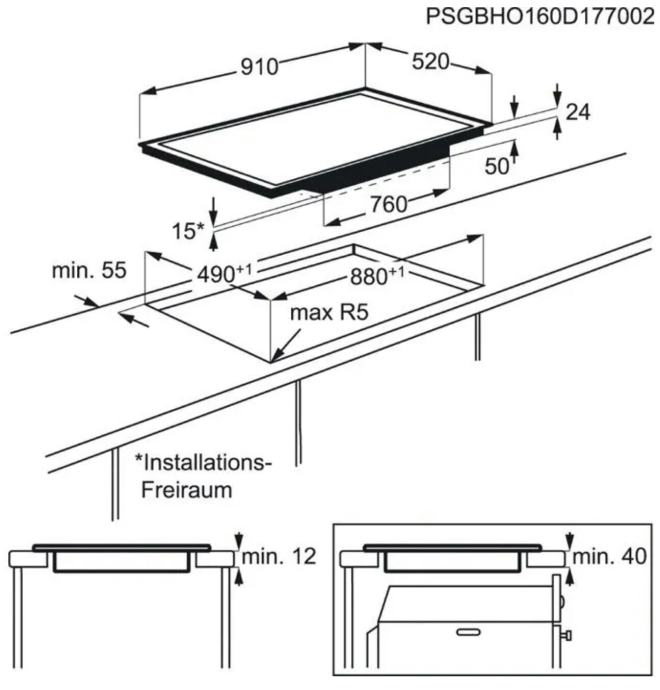 PSGBHO160D177002

910

520

24

50

760

15*

min. 55

$490^{+1}$

$880^{+1}$

max R5

*Installations-Freiraum

min. 12

min. 40