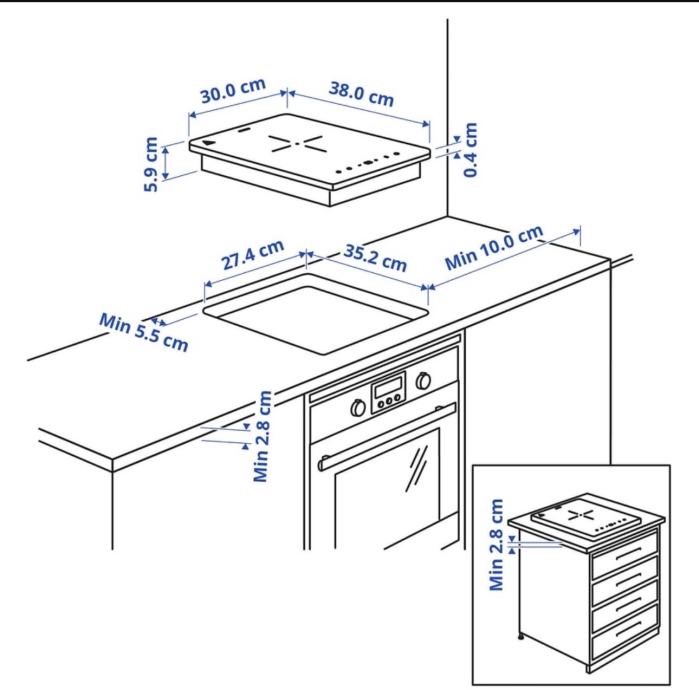 30.0 cm
38.0 cm
5.9 cm
0.4 cm
27.4 cm
35.2 cm
Min 10.0 cm
Min 5.5 cm
Min 2.8 cm
Min 2.8 cm