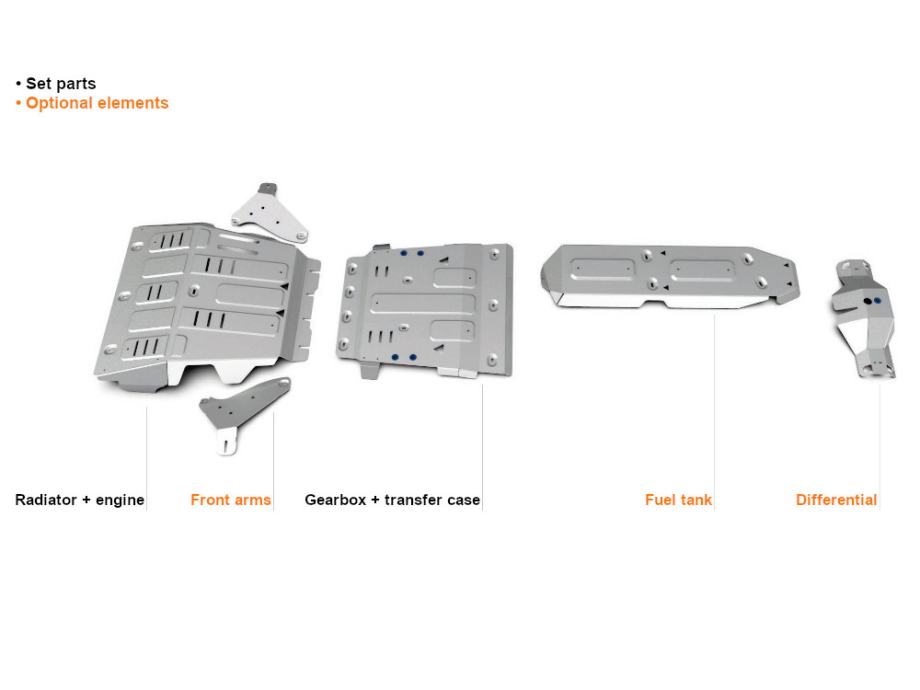 • Set parts
• Optional elements

Radiator + engine
Front arms
Gearbox + transfer case
Fuel tank
Differential