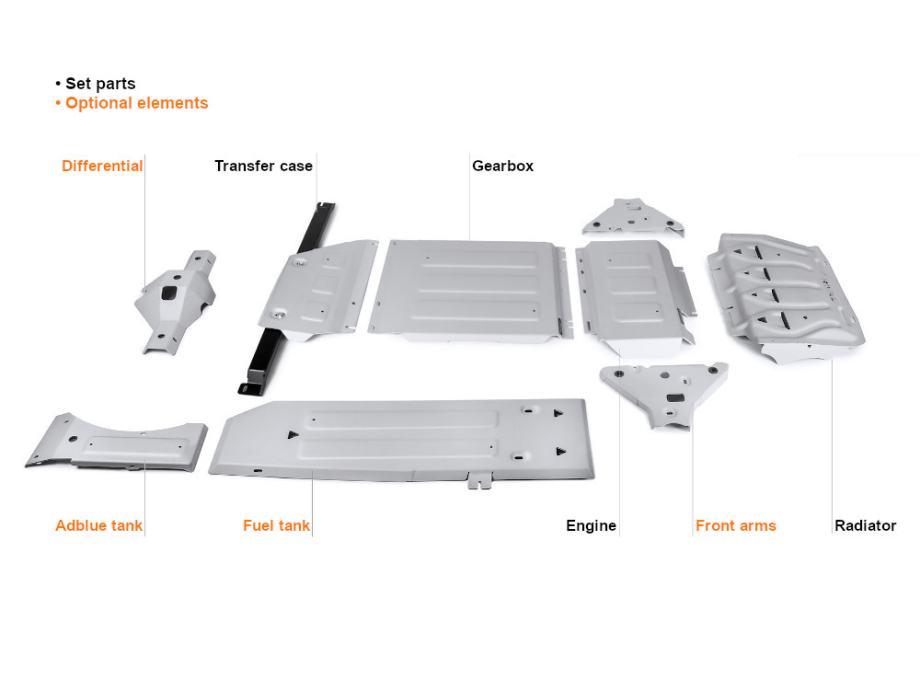 • Set parts
• Optional elements

Differential

Transfer case

Gearbox

Adblue tank

Fuel tank

Engine

Front arms

Radiator