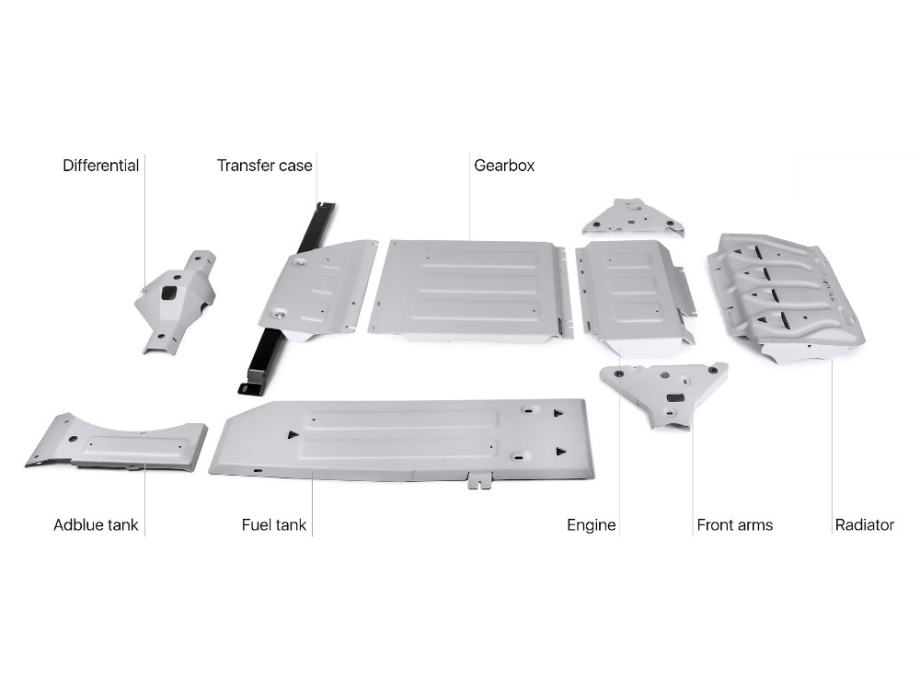 Differential
Transfer case
Gearbox

Adblue tank
Fuel tank
Engine
Front arms
Radiator