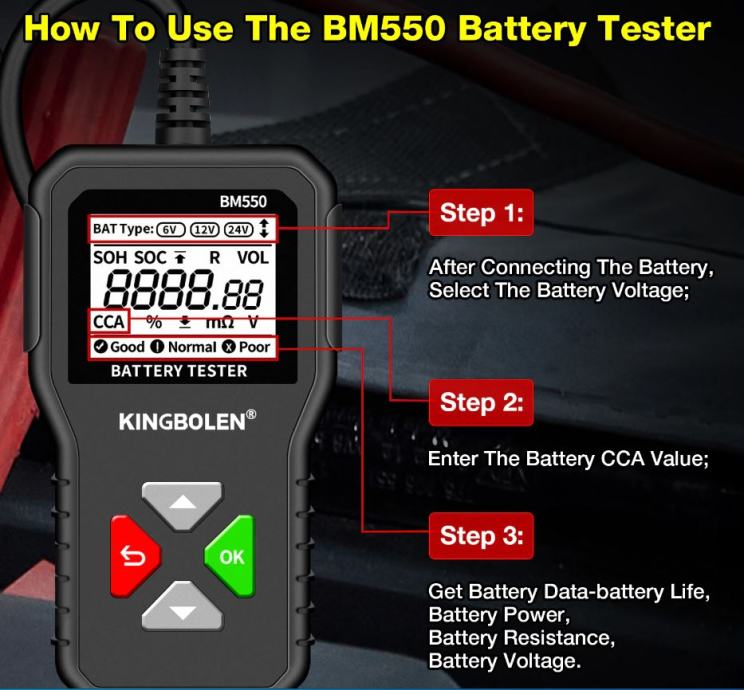 How To Use The BM550 Battery Tester

BM550

BAT Type: 6V 12V 24V

SOH SOC R VOL

8888.88

CCA % mΩ V

Good Normal Poor

BATTERY TESTER

KINGBOLEN®

OK

Step 1:

After Connecting The Battery, Select The Battery Voltage;

Step 2:

Enter The Battery CCA Value;

Step 3:

Get Battery Data-battery Life, Battery Power, Battery Resistance, Battery Voltage.