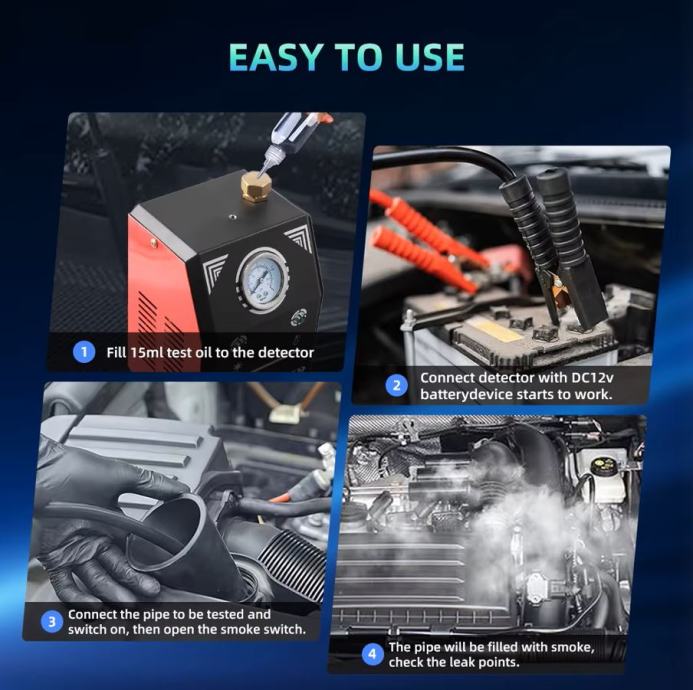 EASY TO USE

1 Fill 15ml test oil to the detector

2 Connect detector with DC12v batterydevice starts to work.

3 Connect the pipe to be tested and switch on, then open the smoke switch.

4 The pipe will be filled with smoke, check the leak points.