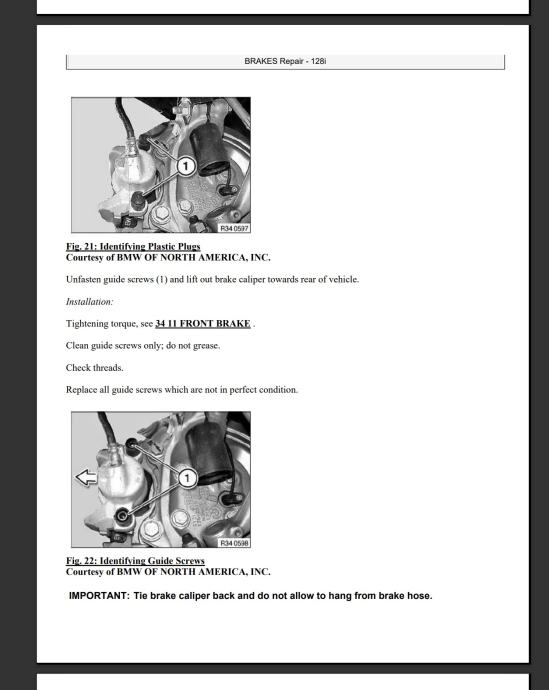 BRAKES Repair - 128i

1

R34 0597

Fig. 21: Identifying Plastic Plugs
Courtesy of BMW OF NORTH AMERICA, INC.

Unfasten guide screws (1) and lift out brake caliper towards rear of vehicle.

Installation:

Tightening torque, see 34 11 FRONT BRAKE .

Clean guide screws only; do not grease.

Check threads.

Replace all guide screws which are not in perfect condition.

1

R34 0598

Fig. 22: Identifying Guide Screws
Courtesy of BMW OF NORTH AMERICA, INC.

IMPORTANT: Tie brake caliper back and do not allow to hang from brake hose.