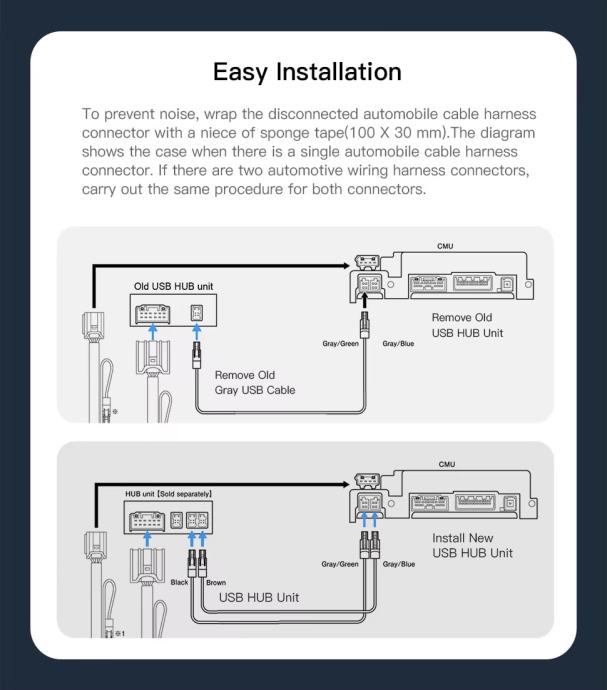 Easy Installation

To prevent noise, wrap the disconnected automobile cable harness connector with a niece of sponge tape(100 X 30 mm).The diagram shows the case when there is a single automobile cable harness connector. If there are two automotive wiring harness connectors, carry out the same procedure for both connectors.

CMU

Old USB HUB unit

Remove Old USB HUB Unit

Gray/Green

Gray/Blue

Remove Old Gray USB Cable

※

CMU

HUB unit【Sold separately】

Install New USB HUB Unit

Gray/Green

Gray/Blue

Black

Brown

USB HUB Unit

※1