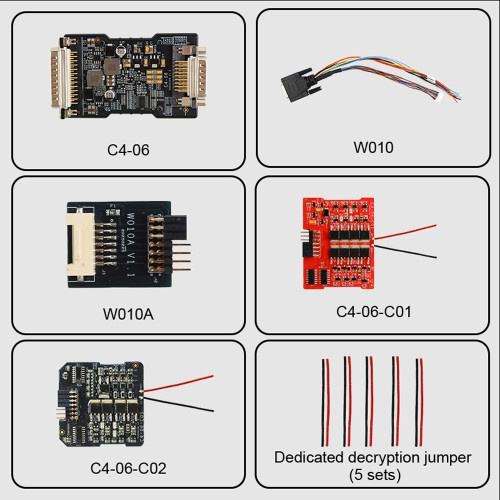 C4-06

W010

W010A V1.1

W010A

C4-06-C01

C4-06-C02

Dedicated decryption jumper (5 sets)